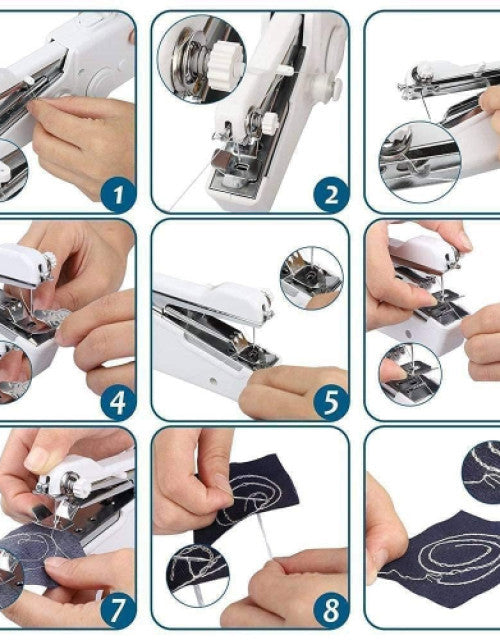 1

2

4

5

7

8